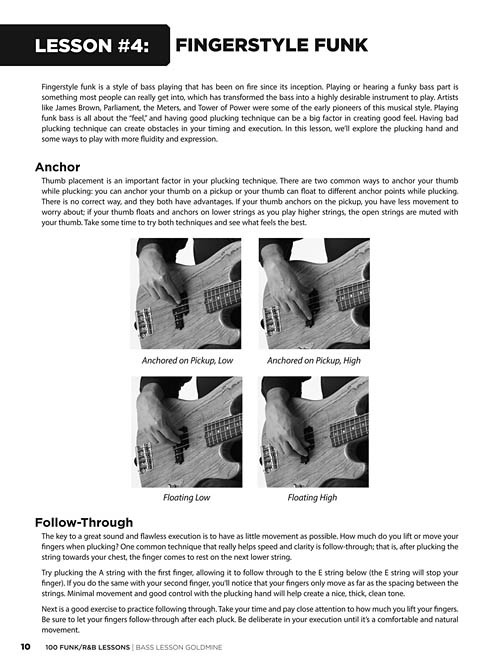 LESSON #4: FINGERSTYLE FUNK

Fingerstyle funk is a style of bass playing that has been on fire since its inception. Playing or hearing a funky bass part is something most people can really get into, which has transformed the bass into a highly desirable instrument to play. Artists like James Brown, Parliament, the Meters, and Tower of Power were some of the early pioneers of this musical style. Playing funk bass is all about the "feel," and having good plucking technique can be a big factor in creating good feel. Having bad plucking technique can create obstacles in your timing and execution. In this lesson, we'll explore the plucking hand and some ways to play with more fluidity and expression.

Anchor

Thumb placement is an important factor in your plucking technique. There are two common ways to anchor your thumb while plucking: you can anchor your thumb on a pickup or your thumb can float to different anchor points while plucking. There is no correct way, and they both have advantages. If your thumb anchors on the pickup, you have less movement to worry about; if your thumb floats and anchors on lower strings as you play higher strings, the open strings are muted with your thumb. Take some time to try both techniques and see what feels the best.

Anchored on Pickup, Low

Anchored on Pickup, High

Floating Low

Floating High

Follow-Through

The key to a great sound and flawless execution is to have as little movement as possible. How much do you lift or move your fingers when plucking? One common technique that really helps speed and clarity is follow-through; that is, after plucking the string towards your chest, the finger comes to rest on the next lower string.

Try plucking the A string with the first finger, allowing it to follow through to the E string below (the E string will stop your finger). If you do the same with your second finger, you'll notice that your fingers only move as far as the spacing between the strings. Minimal movement and good control with the plucking hand will help create a nice, thick, clean tone.

Next is a good exercise to practice following through. Take your time and pay close attention to how much you lift your fingers. Be sure to let your fingers follow-through after each pluck. Be deliberate in your execution until it's a comfortable and natural movement.

10 100 FUNK/R&B LESSONS | BASS LESSON GOLDMINE