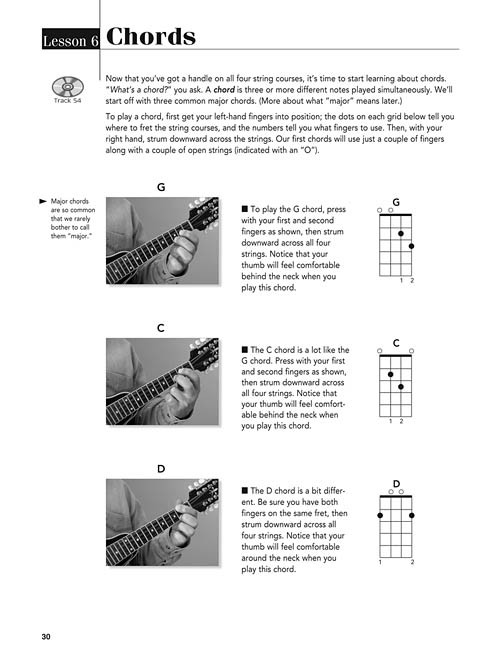 Lesson 6 Chords

Track 54

Now that you've got a handle on all four string courses, it's time to start learning about chords. "What's a chord?" you ask. A chord is three or more different notes played simultaneously. We'll start off with three common major chords. (More about what "major" means later.)

To play a chord, first get your left-hand fingers into position; the dots on each grid below tell you where to fret the string courses, and the numbers tell you what fingers to use. Then, with your right hand, strum downward across the strings. Our first chords will use just a couple of fingers along with a couple of open strings (indicated with an "O").

Major chords are so common that we rarely bother to call them "major."

G

■ To play the G chord, press with your first and second fingers as shown, then strum downward across all four strings. Notice that your thumb will feel comfortable behind the neck when you play this chord.

G

1 2

C

■ The C chord is a lot like the G chord. Press with your first and second fingers as shown, then strum downward across all four strings. Notice that your thumb will feel comfortable behind the neck when you play this chord.

C

1 2

D

■ The D chord is a bit different. Be sure you have both fingers on the same fret, then strum downward across all four strings. Notice that your thumb will feel comfortable around the neck when you play this chord.

D

1 2

30