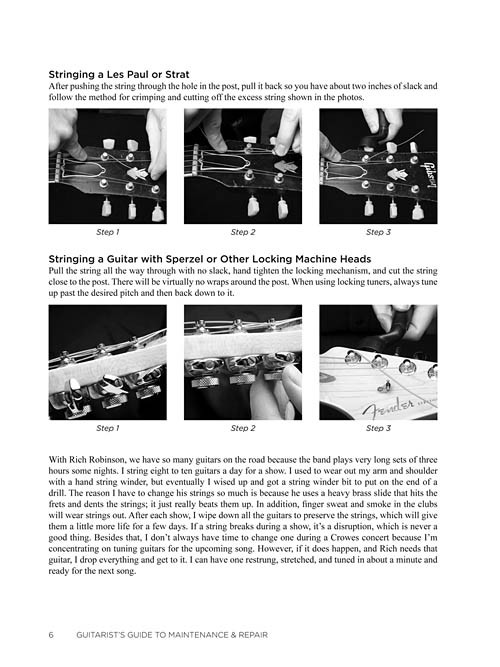 Stringing a Les Paul or Strat

After pushing the string through the hole in the post, pull it back so you have about two inches of slack and follow the method for crimping and cutting off the excess string shown in the photos.

Gibson

Step 1

Step 2

Step 3

Stringing a Guitar with Sperzel or Other Locking Machine Heads

Pull the string all the way through with no slack, hand tighten the locking mechanism, and cut the string close to the post. There will be virtually no wraps around the post. When using locking tuners, always tune up past the desired pitch and then back down to it.

Fender

Step 1

Step 2

Step 3

With Rich Robinson, we have so many guitars on the road because the band plays very long sets of three hours some nights. I string eight to ten guitars a day for a show. I used to wear out my arm and shoulder with a hand string winder, but eventually I wised up and got a string winder bit to put on the end of a drill. The reason I have to change his strings so much is because he uses a heavy brass slide that hits the frets and dents the strings; it just really beats them up. In addition, finger sweat and smoke in the clubs will wear strings out. After each show, I wipe down all the guitars to preserve the strings, which will give them a little more life for a few days. If a string breaks during a show, it's a disruption, which is never a good thing. Besides that, I don't always have time to change one during a Crowes concert because I'm concentrating on tuning guitars for the upcoming song. However, if it does happen, and Rich needs that guitar, I drop everything and get to it. I can have one restrung, stretched, and tuned in about a minute and ready for the next song.

6 GUITARIST'S GUIDE TO MAINTENANCE & REPAIR