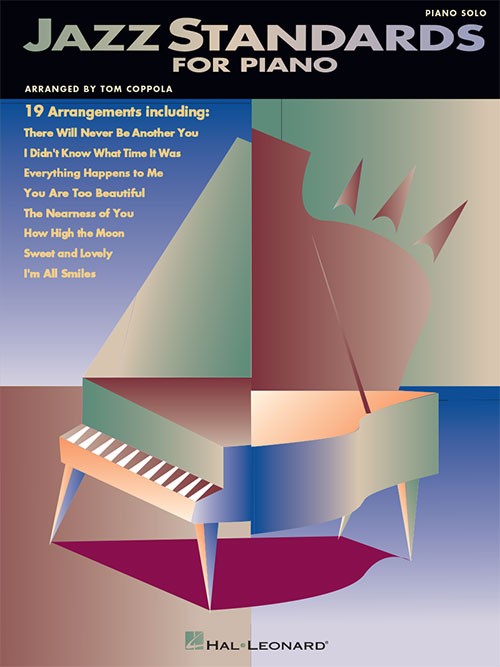 PIANO SOLO

JAZZ STANDARDS FOR PIANO

ARRANGED BY TOM COPPOLA

19 Arrangements including:
There Will Never Be Another You
I Didn't Know What Time It Was
Everything Happens to Me
You Are Too Beautiful
The Nearness of You
How High the Moon
Sweet and Lovely
I'm All Smiles

HAL•LEONARD®