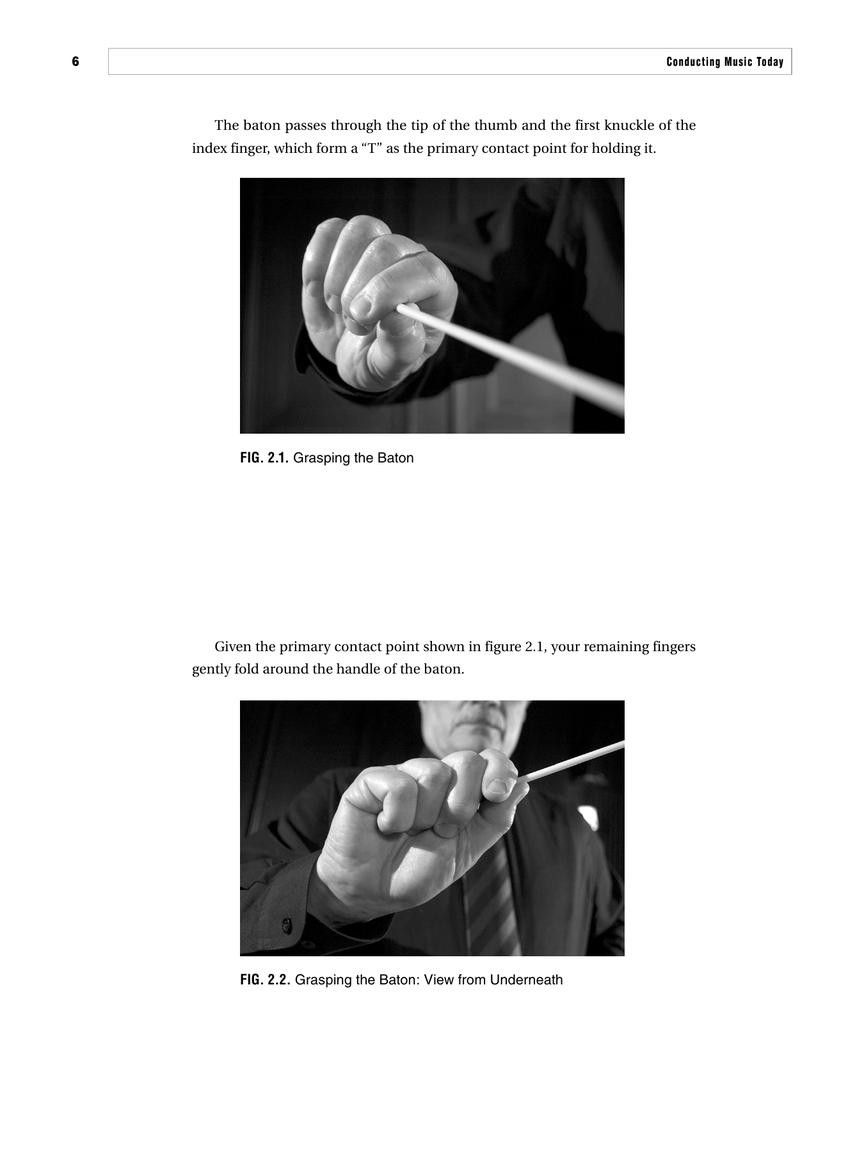 6

Conducting Music Today

The baton passes through the tip of the thumb and the first knuckle of the index finger, which form a “T” as the primary contact point for holding it.

FIG. 2.1. Grasping the Baton

Given the primary contact point shown in figure 2.1, your remaining fingers gently fold around the handle of the baton.

FIG. 2.2. Grasping the Baton: View from Underneath